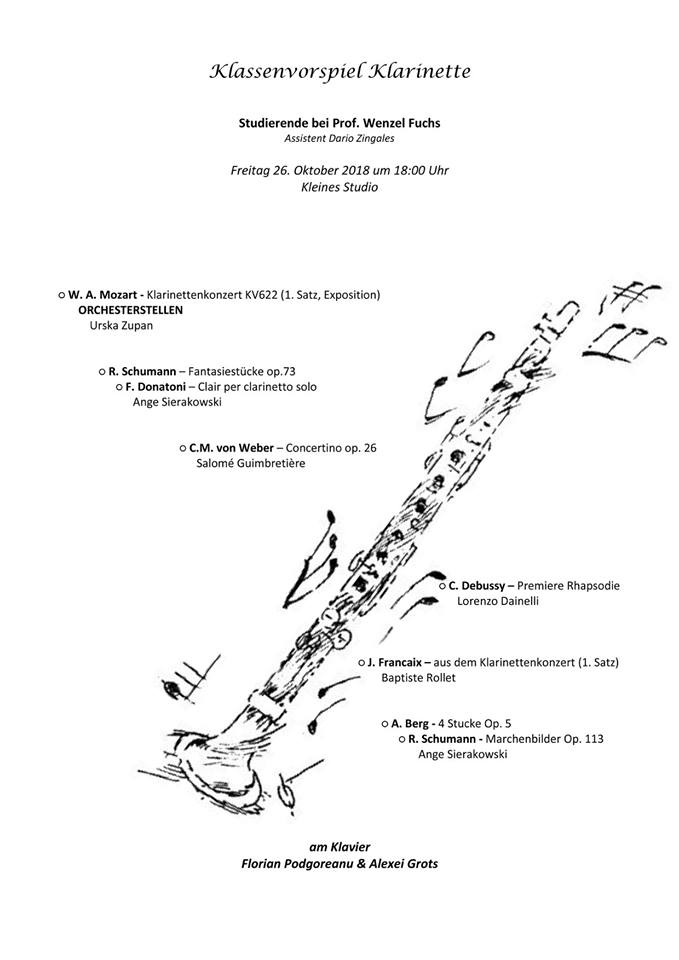 Klassenvorspiel Klarinette

Studierende bei Prof. Wenzel Fuchs
Assistent Dario Zingales

Freitag 26. Oktober 2018 um 18:00 Uhr
Kleines Studio

○ W. A. Mozart - Klarinettenkonzert KV622 (1. Satz, Exposition)
ORCHESTERSTELLEN
Urska Zupan

○ R. Schumann – Fantasiestücke op.73
○ F. Donatoni – Clair per clarinetto solo
Ange Sierakowski

○ C.M. von Weber – Concertino op. 26
Salomé Guimbretière

○ C. Debussy – Premiere Rhapsodie
Lorenzo Dainelli

○ J. Francaix – aus dem Klarinettenkonzert (1. Satz)
Baptiste Rollet

○ A. Berg - 4 Stucke Op. 5
○ R. Schumann - Marchenbilder Op. 113
Ange Sierakowski

am Klavier
Florian Podgoreanu & Alexei Grots